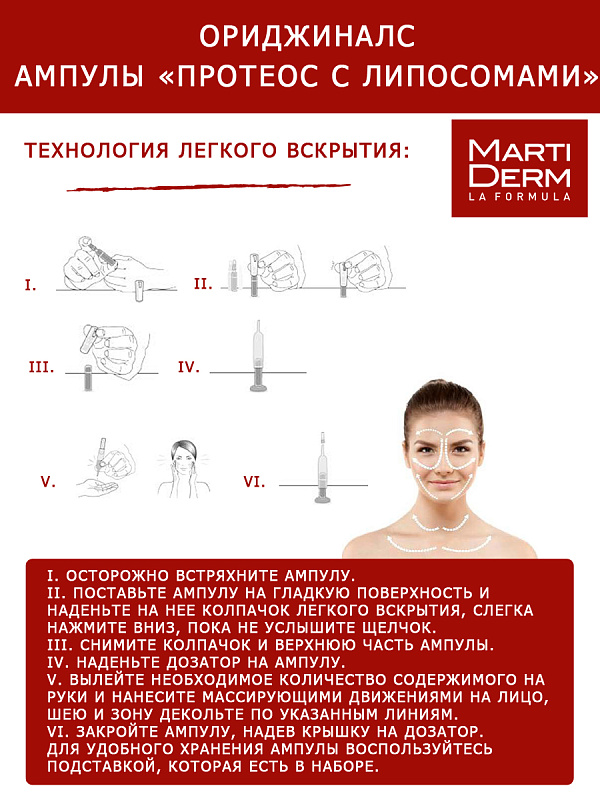 ОРИДЖИНАЛС
АМПУЛЫ «ПРОТЕОС С ЛИПОСОМАМИ»

ТЕХНОЛОГИЯ ЛЕГКОГО ВСКРЫТИЯ:

MARTI DERM
LA FORMULA

I.

II.

III.

IV.

V.

VI.

I. ОСТОРОЖНО ВСТРЯХНИТЕ АМПУЛУ.
II. ПОСТАВЬТЕ АМПУЛУ НА ГЛАДКУЮ ПОВЕРХНОСТЬ И НАДЕНЬТЕ НА НЕЕ КОЛПАЧОК ЛЕГКОГО ВСКРЫТИЯ, СЛЕГКА НАЖМИТЕ ВНИЗ, ПОКА НЕ УСЛЫШИТЕ ЩЕЛЧОК.
III. СНИМИТЕ КОЛПАЧОК И ВЕРХНЮЮ ЧАСТЬ АМПУЛЫ.
IV. НАДЕНЬТЕ ДОЗАТОР НА АМПУЛУ.
V. ВЫЛЕЙТЕ НЕОБХОДИМОЕ КОЛИЧЕСТВО СОДЕРЖИМОГО НА РУКИ И НАНЕСИТЕ МАССИРУЮЩИМИ ДВИЖЕНИЯМИ НА ЛИЦО, ШЕЮ И ЗОНУ ДЕКОЛЬТЕ ПО УКАЗАННЫМ ЛИНИЯМ.
VI. ЗАКРОЙТЕ АМПУЛУ, НАДЕВ КРЫШКУ НА ДОЗАТОР. ДЛЯ УДОБНОГО ХРАНЕНИЯ АМПУЛЫ ВОСПОЛЬЗУЙТЕСЬ ПОДСТАВКОЙ, КОТОРАЯ ЕСТЬ В НАБОРЕ.