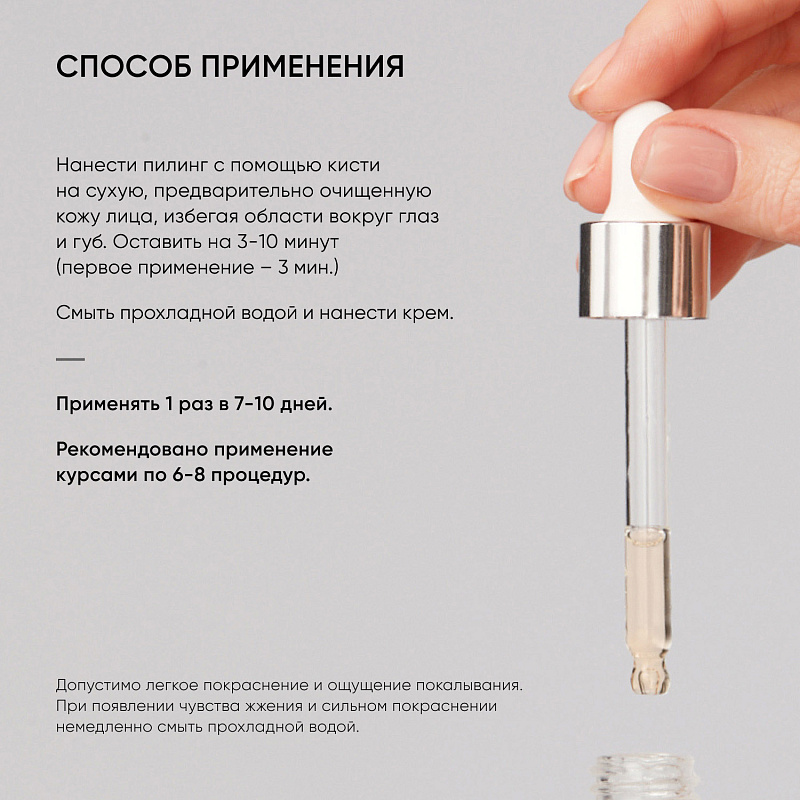 СПОСОБ ПРИМЕНЕНИЯ

Нанести пилинг с помощью кисти на сухую, предварительно очищенную кожу лица, избегая области вокруг глаз и губ. Оставить на 3-10 минут (первое применение – 3 мин.)

Смыть прохладной водой и нанести крем.

—

Применять 1 раз в 7-10 дней.

Рекомендовано применение курсами по 6-8 процедур.

Допустимо легкое покраснение и ощущение покалывания. При появлении чувства жжения и сильном покраснении немедленно смыть прохладной водой.