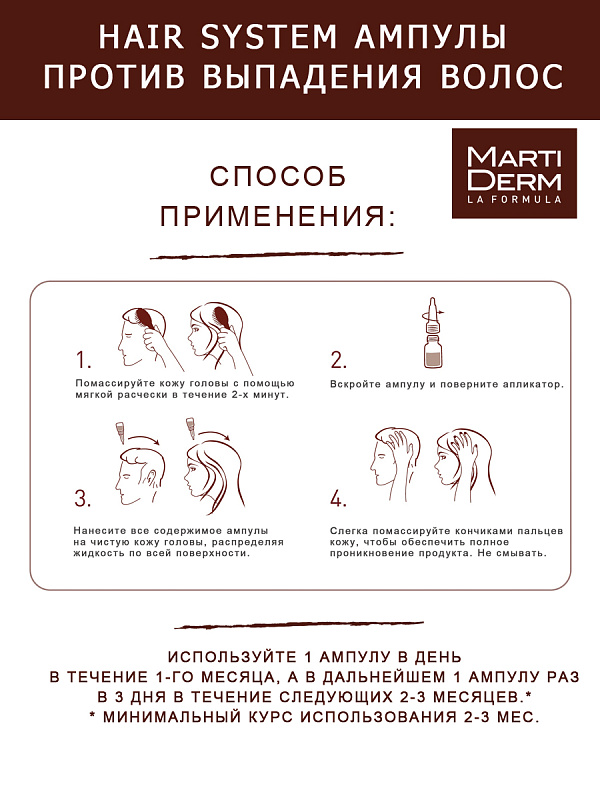 HAIR SYSTEM АМПУЛЫ ПРОТИВ ВЫПАДЕНИЯ ВОЛОС

MARTI DERM
LA FORMULA

СПОСОБ ПРИМЕНЕНИЯ:

1.
Помассируйте кожу головы с помощью мягкой расчески в течение 2-х минут.

2.
Вскройте ампулу и поверните апликатор.

3.
Нанесите все содержимое ампулы на чистую кожу головы, распределяя жидкость по всей поверхности.

4.
Слегка помассируйте кончиками пальцев кожу, чтобы обеспечить полное проникновение продукта. Не смывать.

ИСПОЛЬЗУЙТЕ 1 АМПУЛУ В ДЕНЬ В ТЕЧЕНИЕ 1-ГО МЕСЯЦА, А В ДАЛЬНЕЙШЕМ 1 АМПУЛУ РАЗ В 3 ДНЯ В ТЕЧЕНИЕ СЛЕДУЮЩИХ 2-3 МЕСЯЦЕВ.*
* МИНИМАЛЬНЫЙ КУРС ИСПОЛЬЗОВАНИЯ 2-3 МЕС.