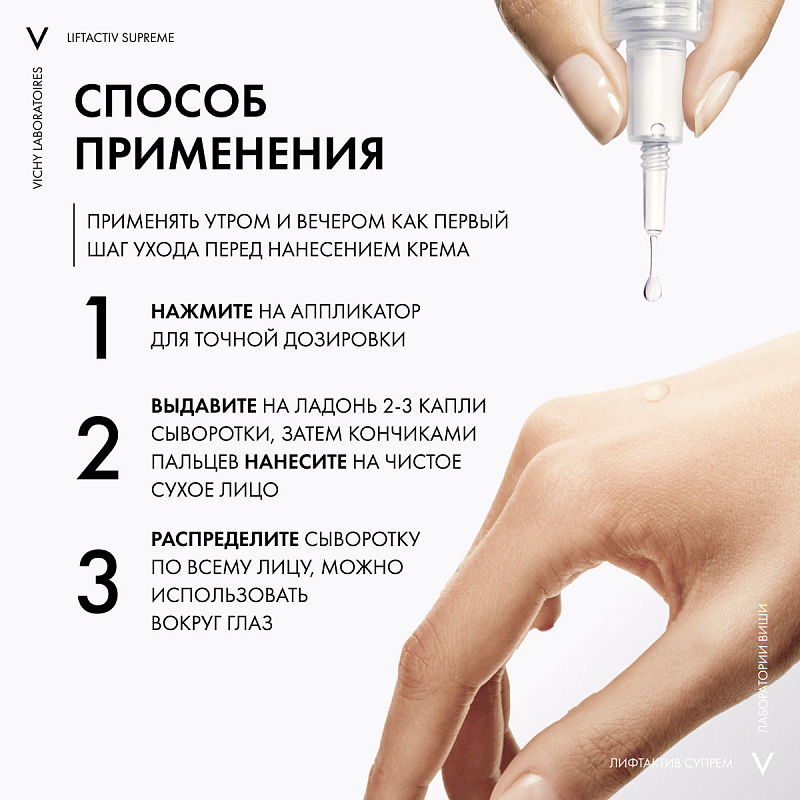 V LIFTACTIV SUPREME

VICHY LABORATOIRES

СПОСОБ ПРИМЕНЕНИЯ

ПРИМЕНЯТЬ УТРОМ И ВЕЧЕРОМ КАК ПЕРВЫЙ ШАГ УХОДА ПЕРЕД НАНЕСЕНИЕМ КРЕМА

1 НАЖМИТЕ НА АППЛИКАТОР ДЛЯ ТОЧНОЙ ДОЗИРОВКИ

2 ВЫДАВИТЕ НА ЛАДОНЬ 2-3 КАПЛИ СЫВОРОТКИ, ЗАТЕМ КОНЧИКАМИ ПАЛЬЦЕВ НАНЕСИТЕ НА ЧИСТОЕ СУХОЕ ЛИЦО

3 РАСПРЕДЕЛИТЕ СЫВОРОТКУ ПО ВСЕМУ ЛИЦУ, МОЖНО ИСПОЛЬЗОВАТЬ ВОКРУГ ГЛАЗ

ЛАБОРАТОРИИ ВИШИ

ЛИФТАКТИВ СУПРЕМ V