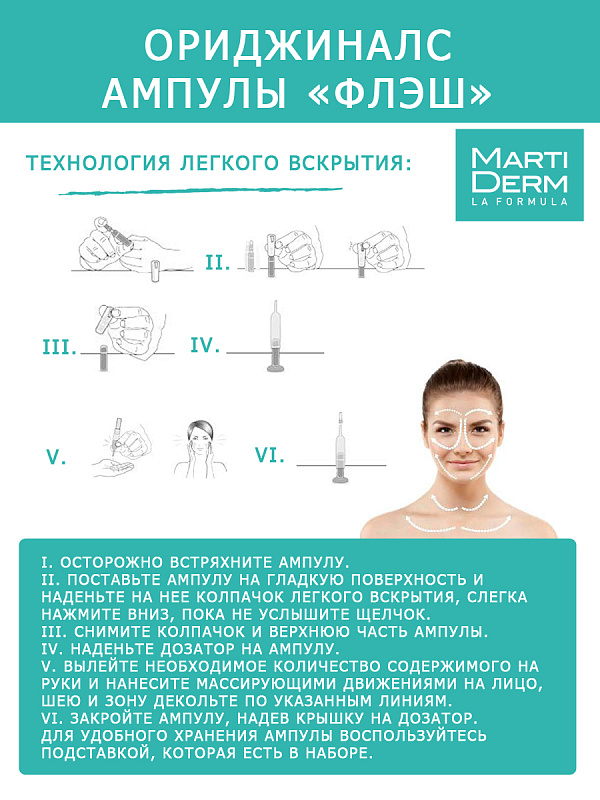 ОРИДЖИНАЛС АМПУЛЫ «ФЛЭШ»

ТЕХНОЛОГИЯ ЛЕГКОГО ВСКРЫТИЯ:

MARTI DERM
LA FORMULA

II.

III.

IV.

V.

VI.

I. ОСТОРОЖНО ВСТРЯХНИТЕ АМПУЛУ.
II. ПОСТАВЬТЕ АМПУЛУ НА ГЛАДКУЮ ПОВЕРХНОСТЬ И НАДЕНЬТЕ НА НЕЕ КОЛПАЧОК ЛЕГКОГО ВСКРЫТИЯ, СЛЕГКА НАЖМИТЕ ВНИЗ, ПОКА НЕ УСЛЫШИТЕ ЩЕЛЧОК.
III. СНИМИТЕ КОЛПАЧОК И ВЕРХНЮЮ ЧАСТЬ АМПУЛЫ.
IV. НАДЕНЬТЕ ДОЗАТОР НА АМПУЛУ.
V. ВЫЛЕЙТЕ НЕОБХОДИМОЕ КОЛИЧЕСТВО СОДЕРЖИМОГО НА РУКИ И НАНЕСИТЕ МАССИРУЮЩИМИ ДВИЖЕНИЯМИ НА ЛИЦО, ШЕЮ И ЗОНУ ДЕКОЛЬТЕ ПО УКАЗАННЫМ ЛИНИЯМ.
VI. ЗАКРОЙТЕ АМПУЛУ, НАДЕВ КРЫШКУ НА ДОЗАТОР.
ДЛЯ УДОБНОГО ХРАНЕНИЯ АМПУЛЫ ВОСПОЛЬЗУЙТЕСЬ ПОДСТАВКОЙ, КОТОРАЯ ЕСТЬ В НАБОРЕ.