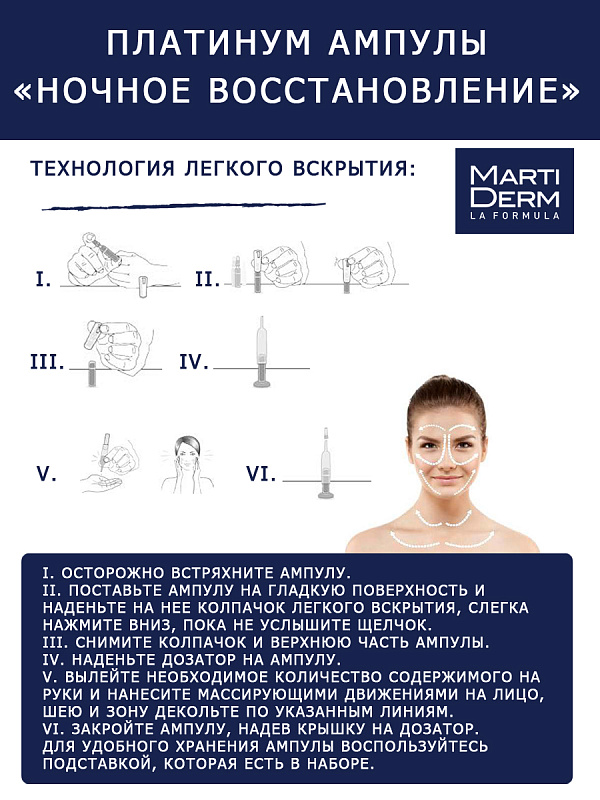 ПЛАТИНУМ АМПУЛЫ «НОЧНОЕ ВОССТАНОВЛЕНИЕ»

ТЕХНОЛОГИЯ ЛЕГКОГО ВСКРЫТИЯ:

MARTI DERM LA FORMULA

I.

II.

III.

IV.

V.

VI.

I. ОСТОРОЖНО ВСТРЯХНИТЕ АМПУЛУ.
II. ПОСТАВЬТЕ АМПУЛУ НА ГЛАДКУЮ ПОВЕРХНОСТЬ И НАДЕНЬТЕ НА НЕЕ КОЛПАЧОК ЛЕГКОГО ВСКРЫТИЯ, СЛЕГКА НАЖМИТЕ ВНИЗ, ПОКА НЕ УСЛЫШИТЕ ЩЕЛЧОК.
III. СНИМИТЕ КОЛПАЧОК И ВЕРХНЮЮ ЧАСТЬ АМПУЛЫ.
IV. НАДЕНЬТЕ ДОЗАТОР НА АМПУЛУ.
V. ВЫЛЕЙТЕ НЕОБХОДИМОЕ КОЛИЧЕСТВО СОДЕРЖИМОГО НА РУКИ И НАНЕСИТЕ МАССИРУЮЩИМИ ДВИЖЕНИЯМИ НА ЛИЦО, ШЕЮ И ЗОНУ ДЕКОЛЬТЕ ПО УКАЗАННЫМ ЛИНИЯМ.
VI. ЗАКРОЙТЕ АМПУЛУ, НАДЕВ КРЫШКУ НА ДОЗАТОР. ДЛЯ УДОБНОГО ХРАНЕНИЯ АМПУЛЫ ВОСПОЛЬЗУЙТЕСЬ ПОДСТАВКОЙ, КОТОРАЯ ЕСТЬ В НАБОРЕ.