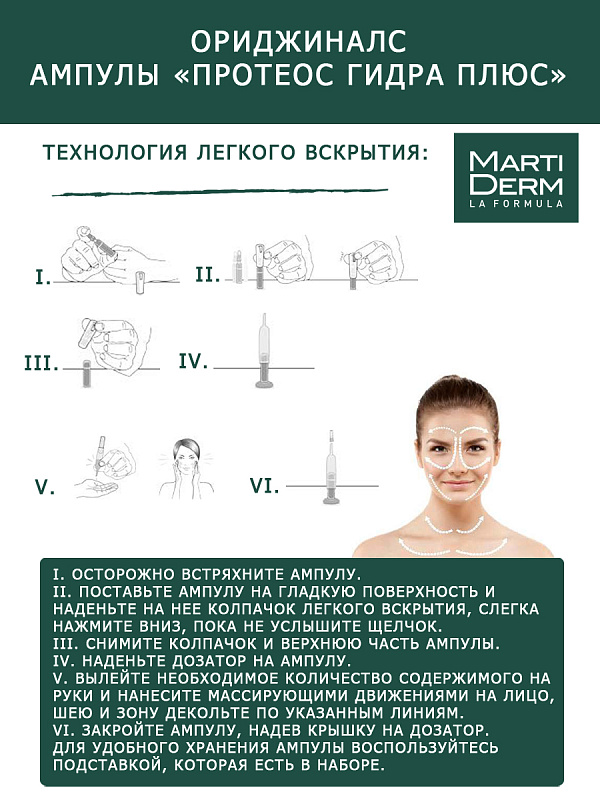 ОРИДЖИНАЛС
АМПУЛЫ «ПРОТЕОС ГИДРА ПЛЮС»

ТЕХНОЛОГИЯ ЛЕГКОГО ВСКРЫТИЯ:

MARTI DERM
LA FORMULA

I.

II.

III.

IV.

V.

VI.

I. ОСТОРОЖНО ВСТРЯХНИТЕ АМПУЛУ.
II. ПОСТАВЬТЕ АМПУЛУ НА ГЛАДКУЮ ПОВЕРХНОСТЬ И НАДЕНЬТЕ НА НЕЕ КОЛПАЧОК ЛЕГКОГО ВСКРЫТИЯ, СЛЕГКА НАЖМИТЕ ВНИЗ, ПОКА НЕ УСЛЫШИТЕ ЩЕЛЧОК.
III. СНИМИТЕ КОЛПАЧОК И ВЕРХНЮЮ ЧАСТЬ АМПУЛЫ.
IV. НАДЕНЬТЕ ДОЗАТОР НА АМПУЛУ.
V. ВЫЛЕЙТЕ НЕОБХОДИМОЕ КОЛИЧЕСТВО СОДЕРЖИМОГО НА РУКИ И НАНЕСИТЕ МАССИРУЮЩИМИ ДВИЖЕНИЯМИ НА ЛИЦО, ШЕЮ И ЗОНУ ДЕКОЛЬТЕ ПО УКАЗАННЫМ ЛИНИЯМ.
VI. ЗАКРОЙТЕ АМПУЛУ, НАДЕВ КРЫШКУ НА ДОЗАТОР. ДЛЯ УДОБНОГО ХРАНЕНИЯ АМПУЛЫ ВОСПОЛЬЗУЙТЕСЬ ПОДСТАВКОЙ, КОТОРАЯ ЕСТЬ В НАБОРЕ.