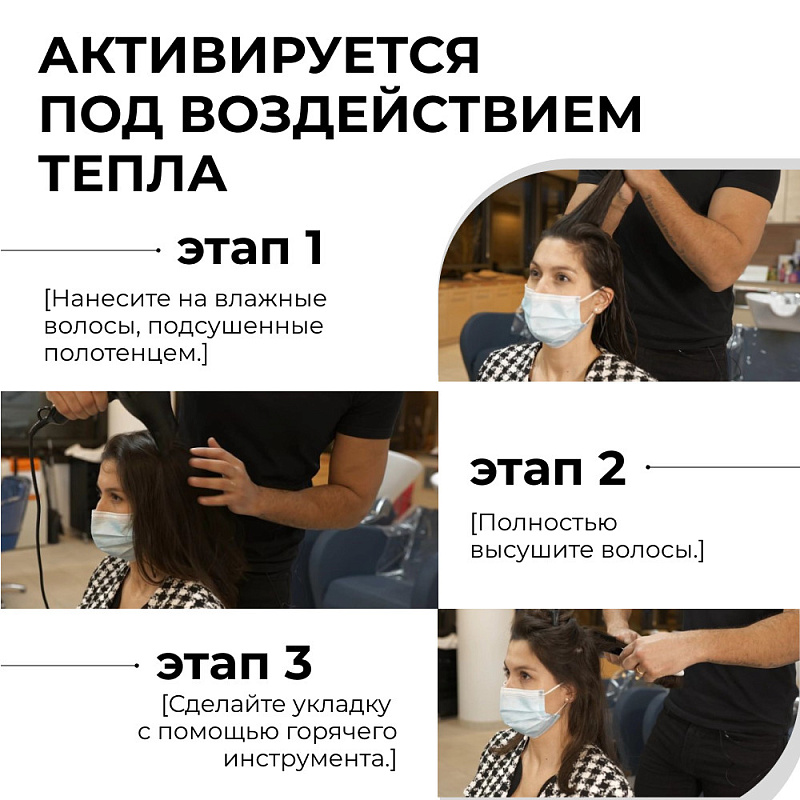 АКТИВИРУЕТСЯ ПОД ВОЗДЕЙСТВИЕМ ТЕПЛА

этап 1

[Нанесите на влажные волосы, подсушенные полотенцем.]

этап 2

[Полностью высушите волосы.]

этап 3

[Сделайте укладку с помощью горячего инструмента.]